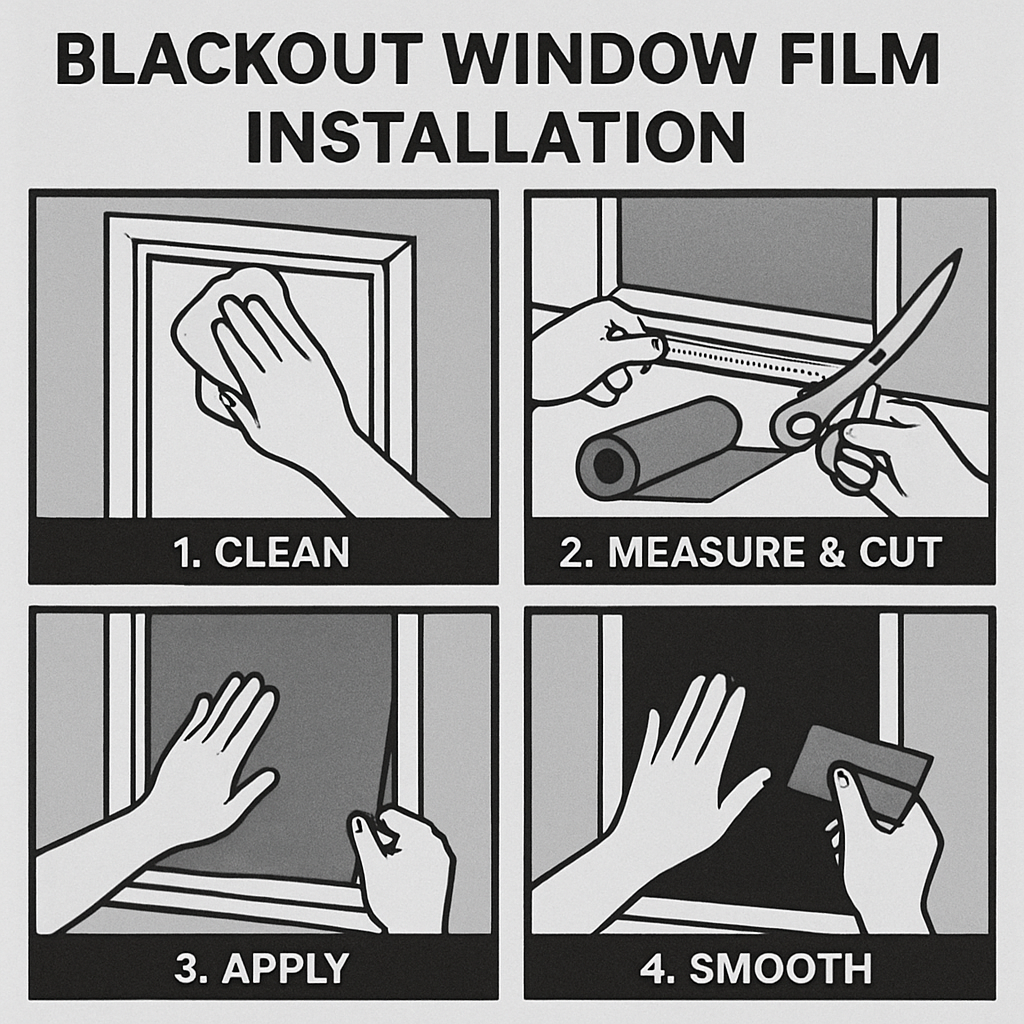 BLACKOUT WINDOW FILM INSTALLATION

1. CLEAN

2. MEASURE & CUT

3. APPLY

4. SMOOTH