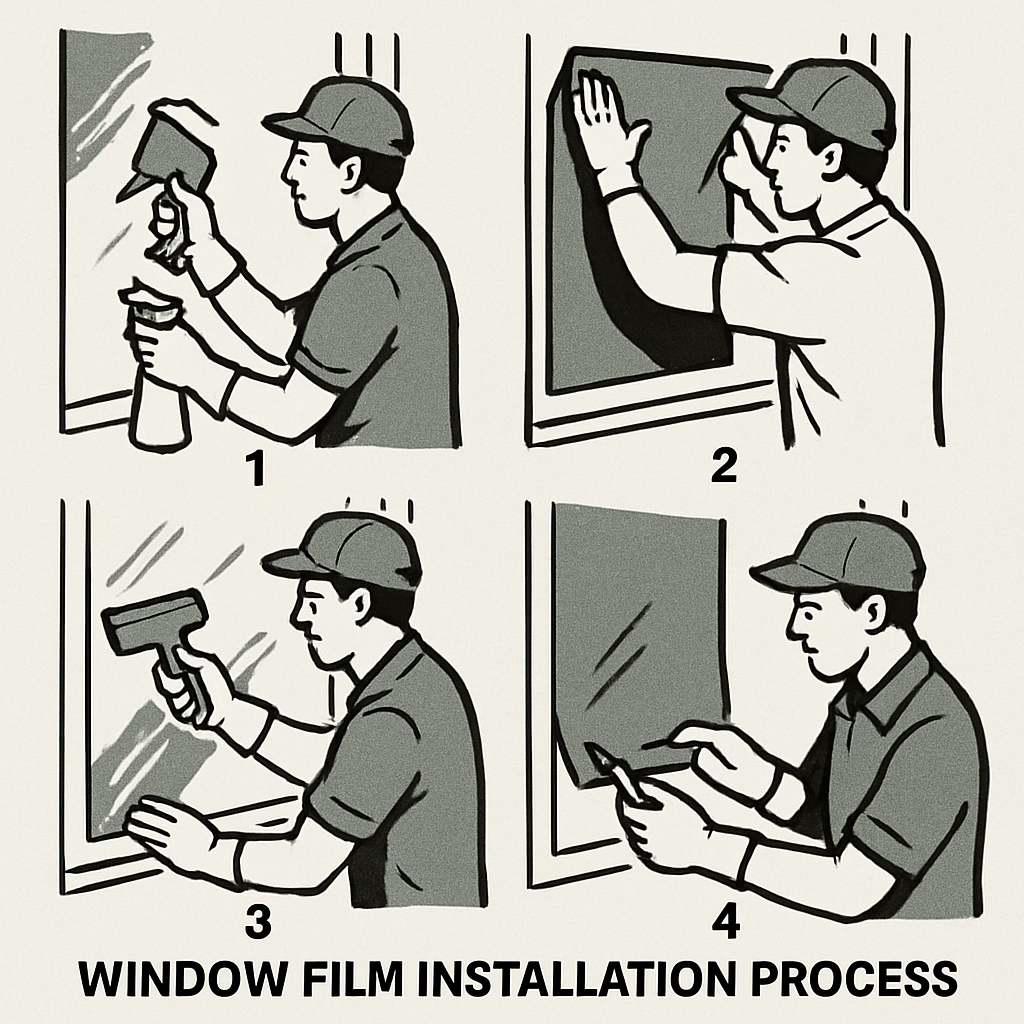 1

2

3

4

WINDOW FILM INSTALLATION PROCESS